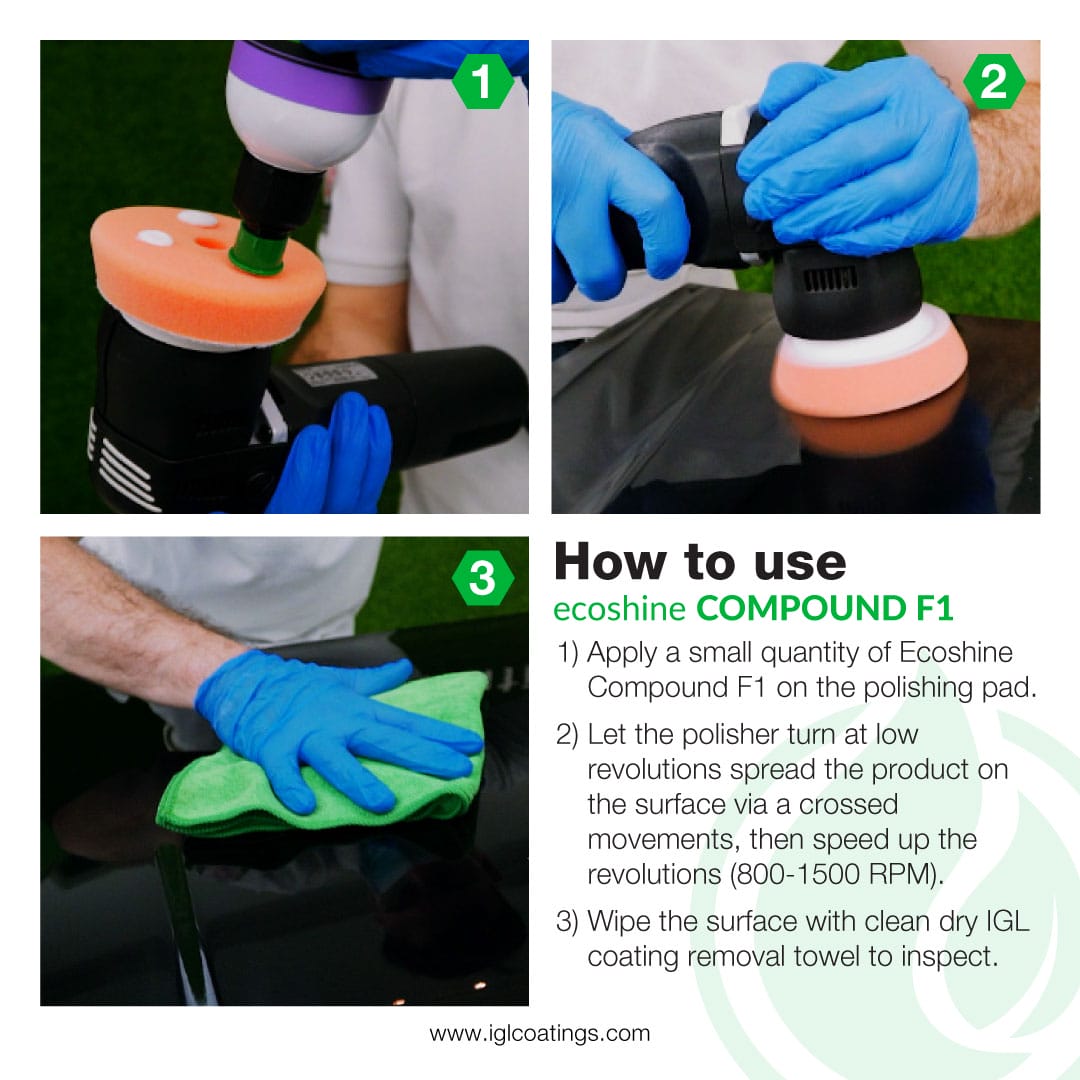 1

2

3

How to use
ecoshine COMPOUND F1

1) Apply a small quantity of Ecoshine Compound F1 on the polishing pad.

2) Let the polisher turn at low revolutions spread the product on the surface via a crossed movements, then speed up the revolutions (800-1500 RPM).

3) Wipe the surface with clean dry IGL coating removal towel to inspect.

www.iglcoatings.com