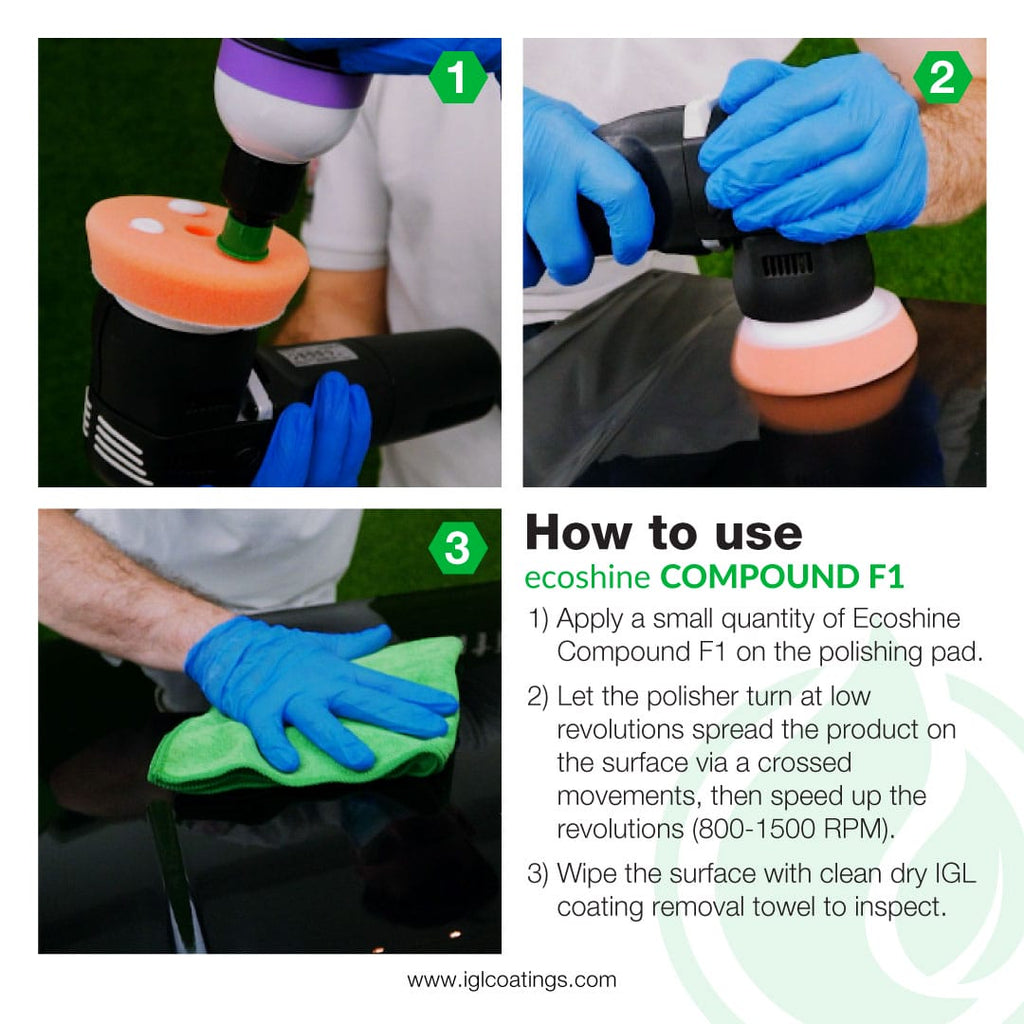 1

2

3

How to use

ecoshine COMPOUND F1

1) Apply a small quantity of Ecoshine Compound F1 on the polishing pad.

2) Let the polisher turn at low revolutions spread the product on the surface via a crossed movements, then speed up the revolutions (800-1500 RPM).

3) Wipe the surface with clean dry IGL coating removal towel to inspect.

www.iglcoatings.com