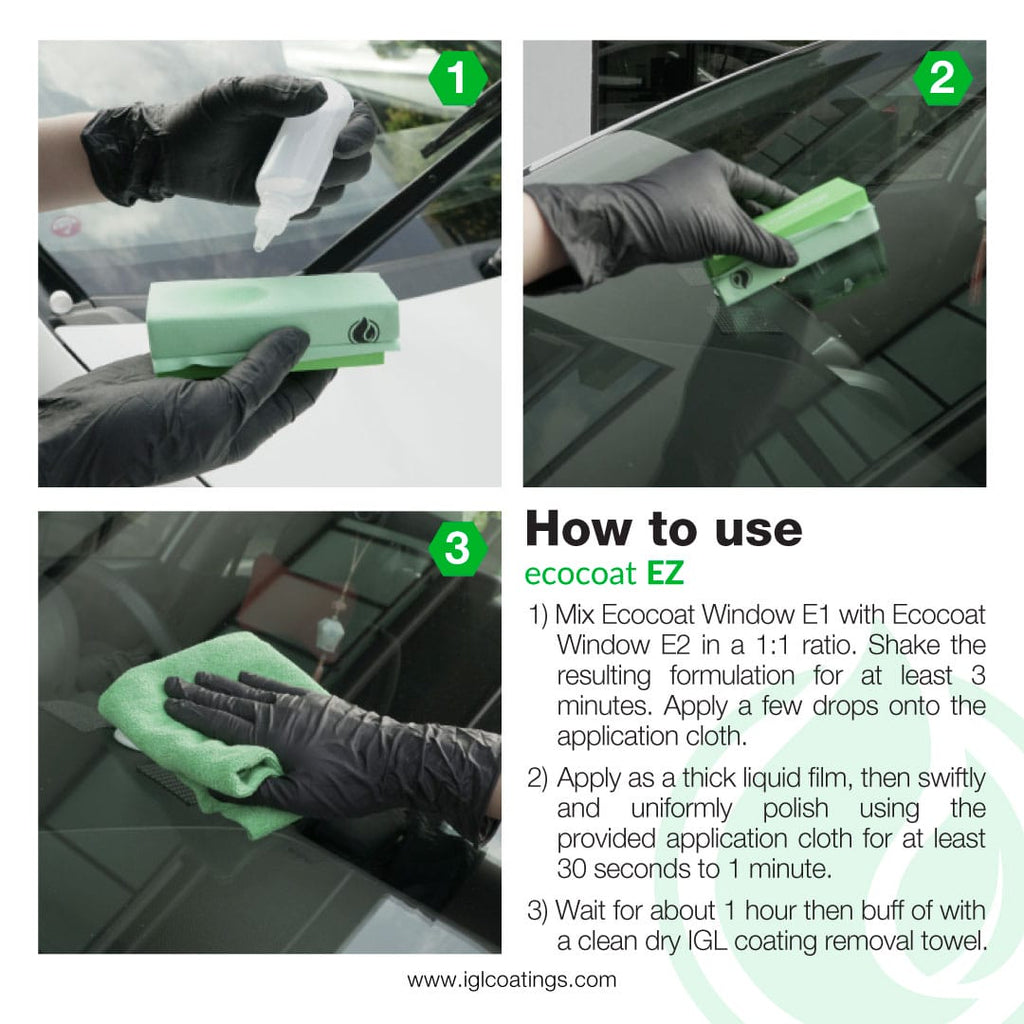 1

2

3

How to use

ecocoat EZ

1) Mix Ecocoat Window E1 with Ecocoat Window E2 in a 1:1 ratio. Shake the resulting formulation for at least 3 minutes. Apply a few drops onto the application cloth.

2) Apply as a thick liquid film, then swiftly and uniformly polish using the provided application cloth for at least 30 seconds to 1 minute.

3) Wait for about 1 hour then buff of with a clean dry IGL coating removal towel.

www.iglcoatings.com