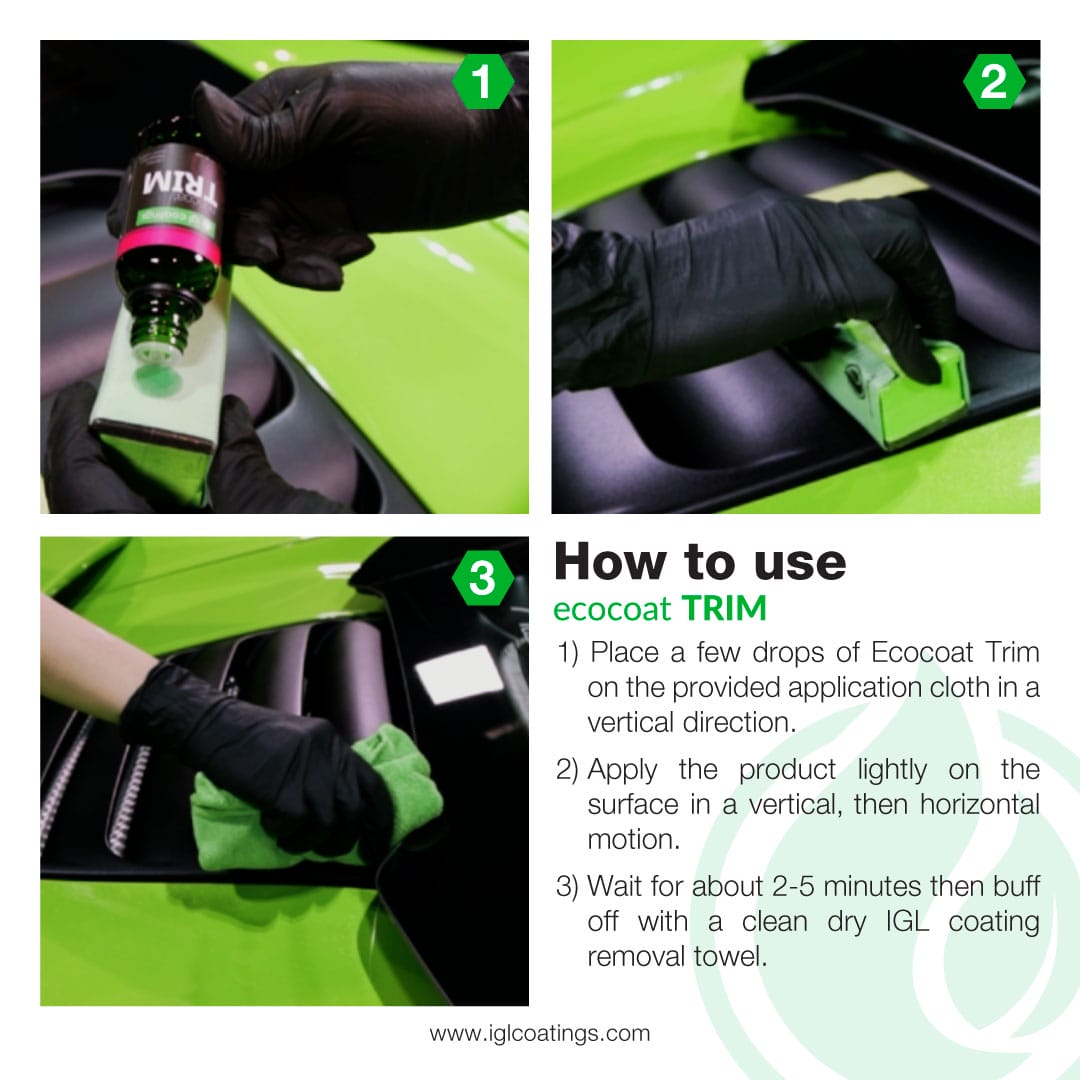 1

TRIM

2

3

How to use
ecocoat TRIM

1) Place a few drops of Ecocoat Trim on the provided application cloth in a vertical direction.

2) Apply the product lightly on the surface in a vertical, then horizontal motion.

3) Wait for about 2-5 minutes then buff off with a clean dry IGL coating removal towel.

www.iglcoatings.com